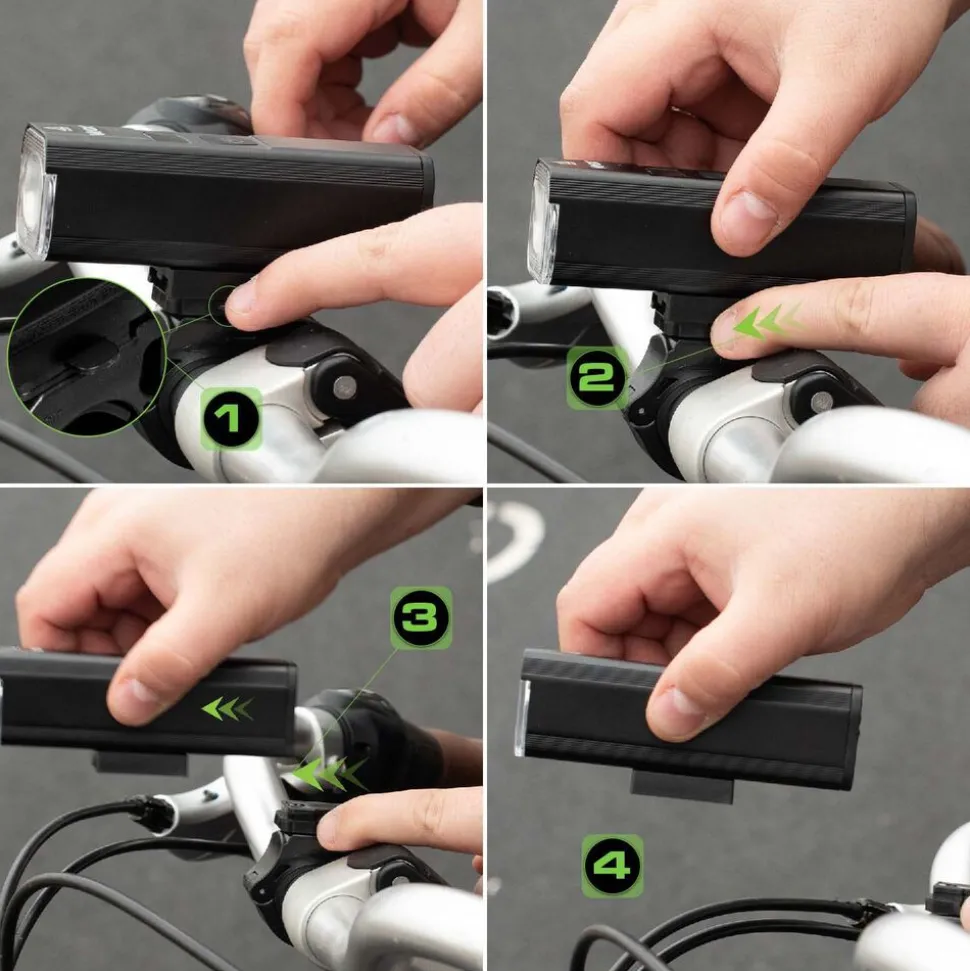 1

2

3

4